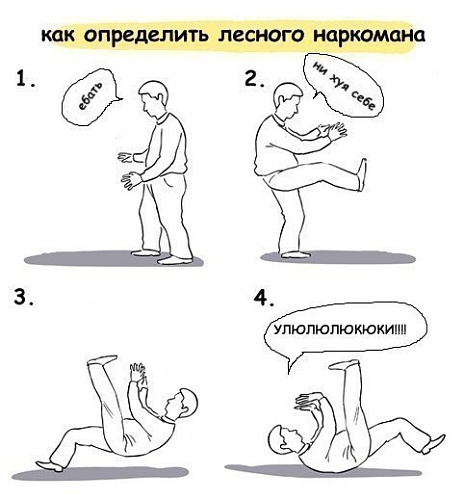 как определить лесного наркомана

1.

ебать

2.

ни хуя себе

3.

4.

УЛЮЛЮЛЮКЮКИ!!!!