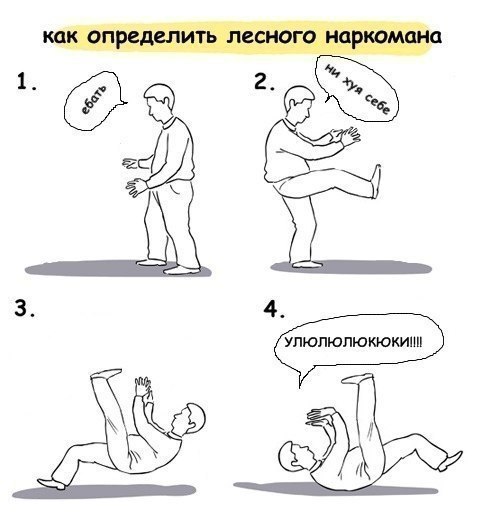 как определить лесного наркомана

1.

ебать

2.

ни хуя себе

3.

4.

УЛЮЛЮЛЮКЮКИ!!!!