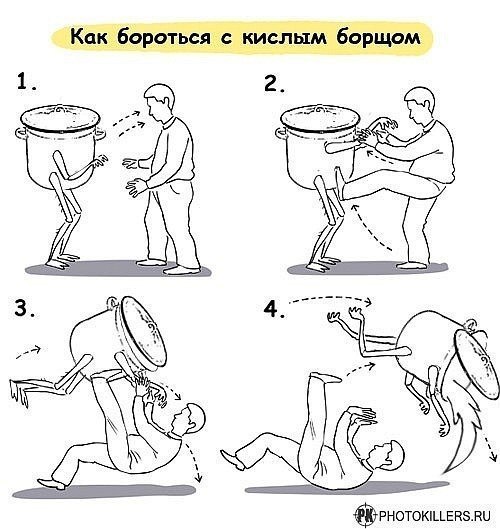 Как бороться с кислым борщом

1.

2.

3.

4.

PK PHOTOKILLERS.RU